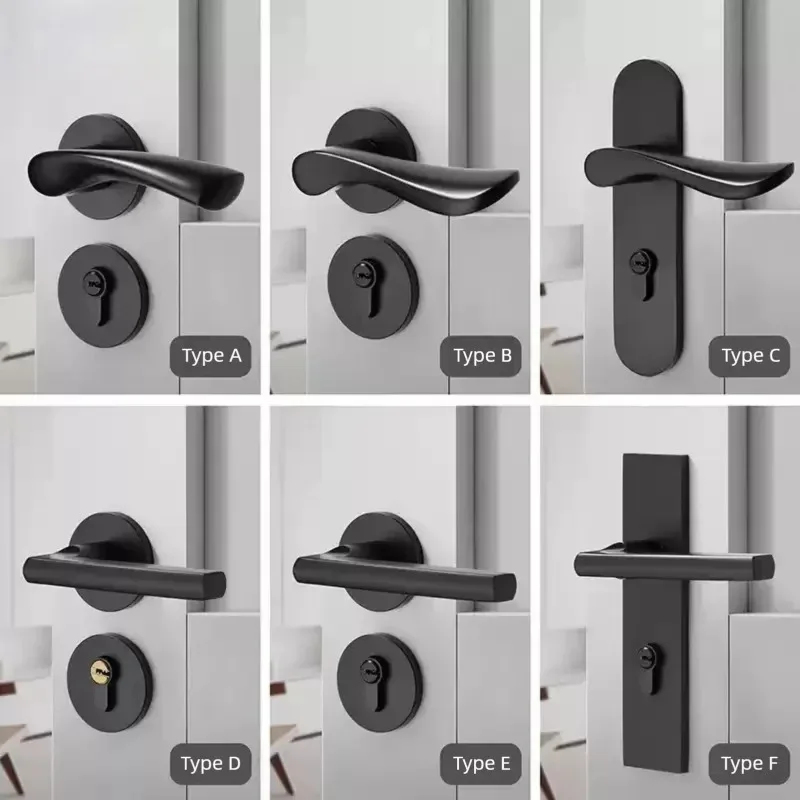 Type A

Type B

Type C

Type D

Type E

Type F